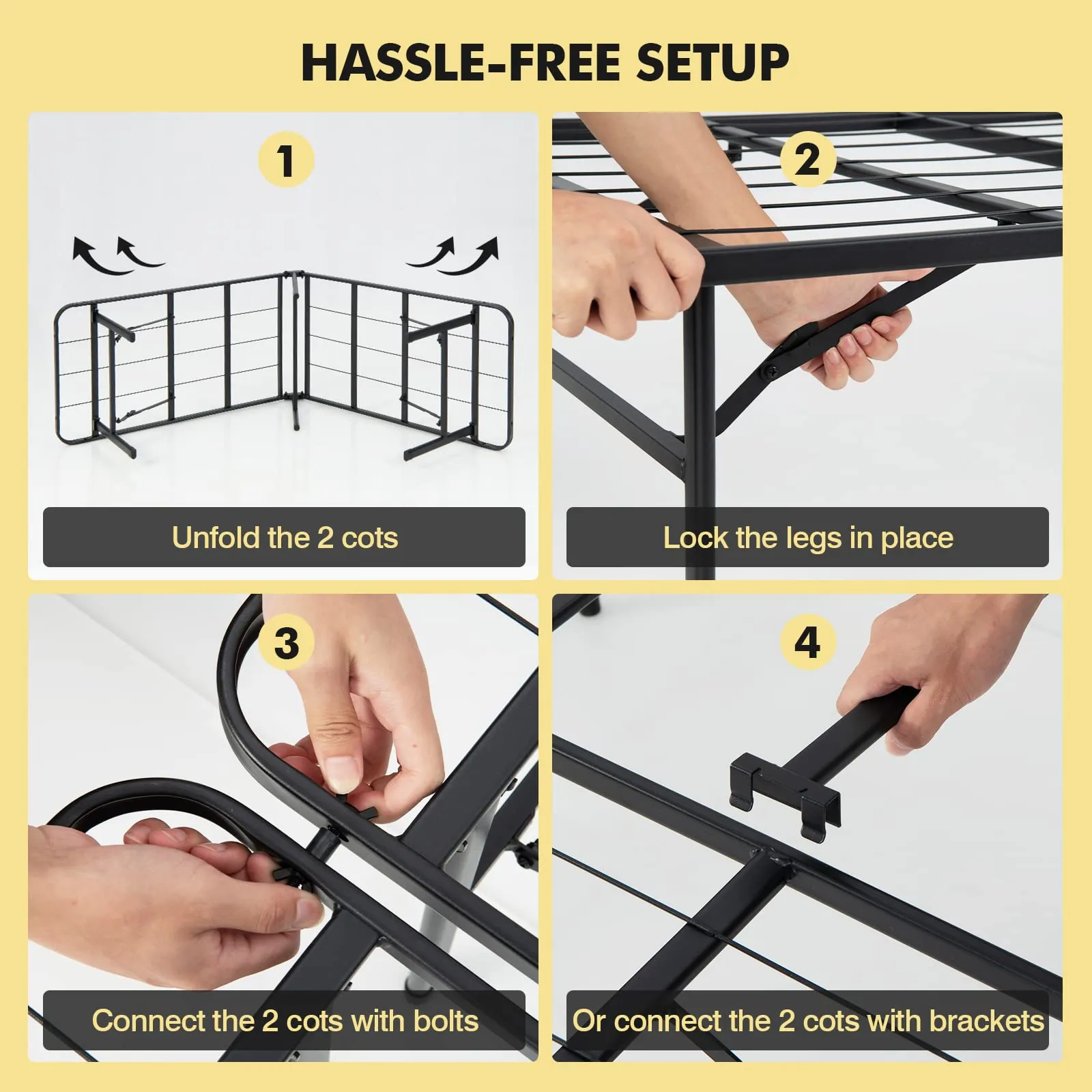 HASSLE-FREE SETUP

1

Unfold the 2 cots

2

Lock the legs in place

3

Connect the 2 cots with bolts

4

Or connect the 2 cots with brackets